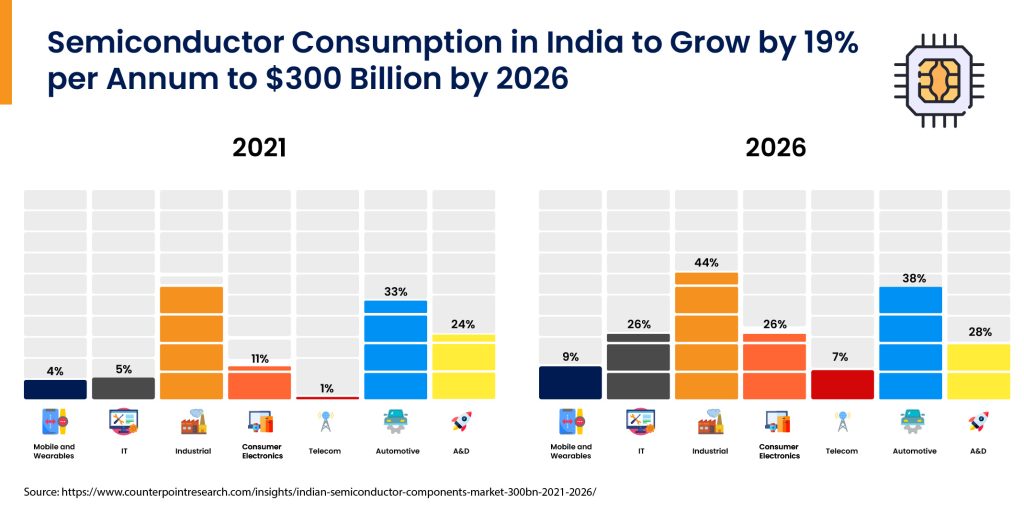 Semiconductor Consumption in India to Grow by 19% per Annum to $300 Billion by 2026

2021

4%

5%

11%

1%

33%

24%

Mobile and Wearables

IT

Industrial

Consumer Electronics

Telecom

Automotive

A&D

2026

9%

26%

44%

26%

7%

38%

28%

Mobile and Wearables

IT

Industrial

Consumer Electronics

Telecom

Automotive

A&D

Source: https://www.counterpointresearch.com/insights/indian-semiconductor-components-market-300bn-2021-2026/